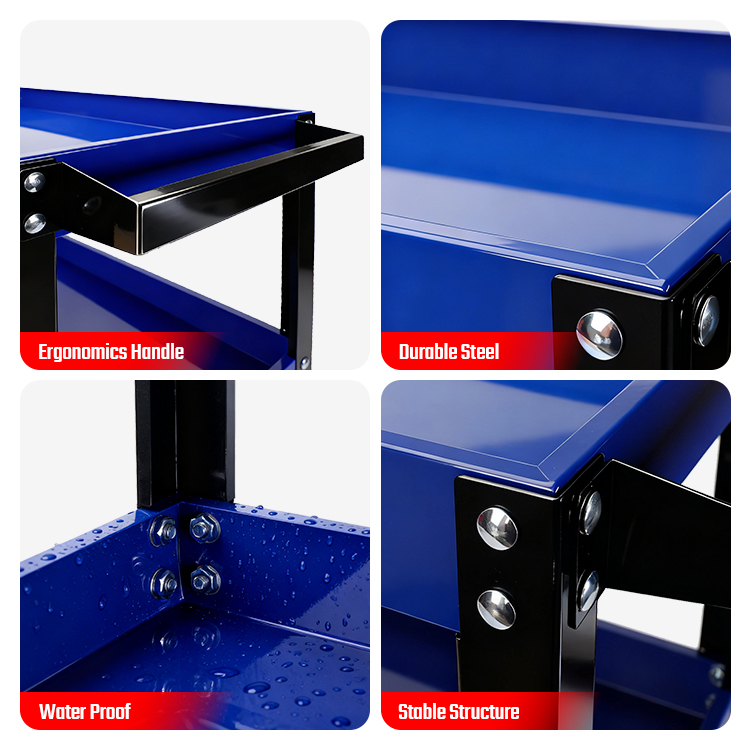 Ergonomics Handle

Durable Steel

Water Proof

Stable Structure