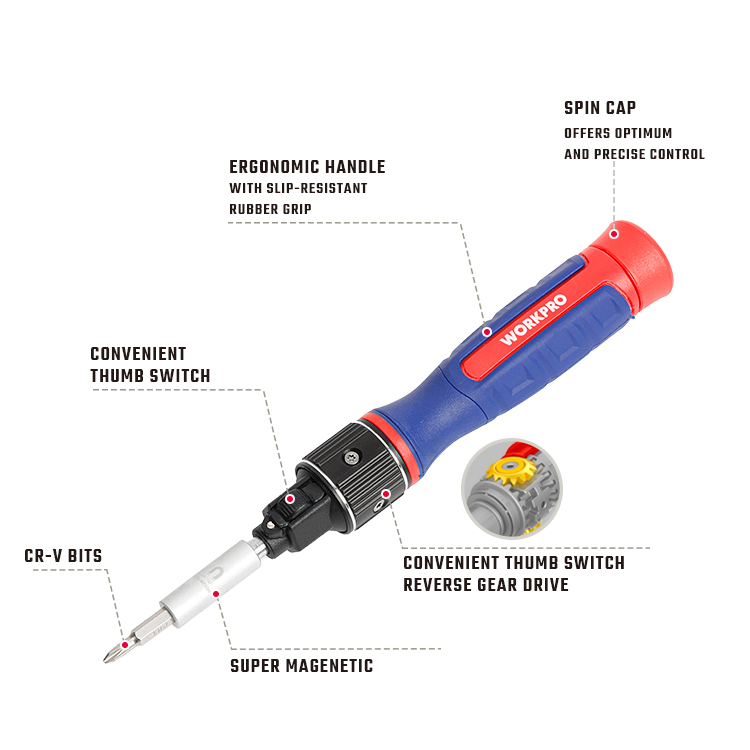 SPIN CAP
OFFERS OPTIMUM AND PRECISE CONTROL

ERGONOMIC HANDLE
WITH SLIP-RESISTANT RUBBER GRIP

WORKPRO

CONVENIENT THUMB SWITCH

CR-V BITS

CONVENIENT THUMB SWITCH
REVERSE GEAR DRIVE

SUPER MAGENETIC